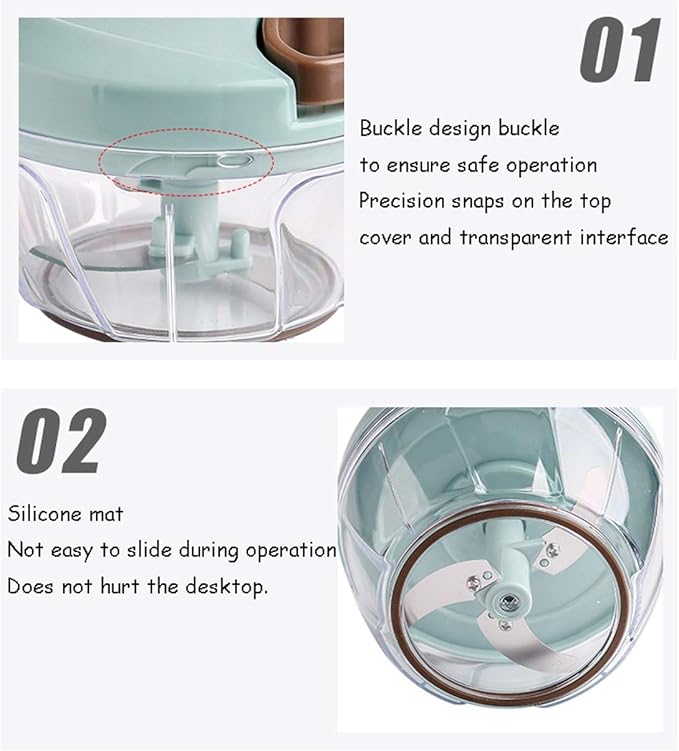 01

Buckle design buckle
to ensure safe operation
Precision snaps on the top
cover and transparent interface

02

Silicone mat
Not easy to slide during operation
Does not hurt the desktop.