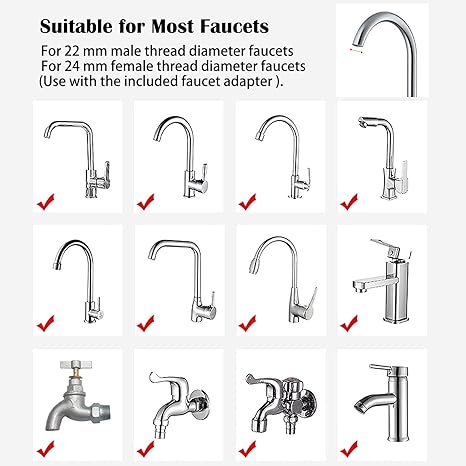 Suitable for Most Faucets

For 22 mm male thread diameter faucets
For 24 mm female thread diameter faucets
(Use with the included faucet adapter ).